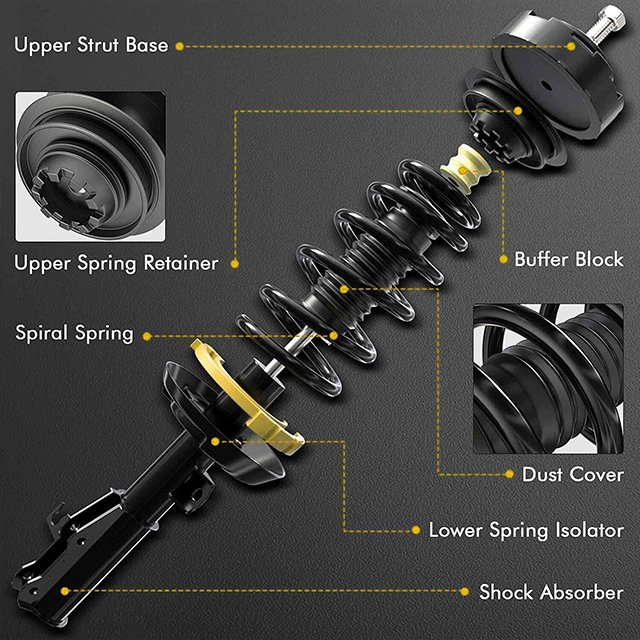 Upper Strut Base

Upper Spring Retainer

Buffer Block

Spiral Spring

Dust Cover

Lower Spring Isolator

Shock Absorber